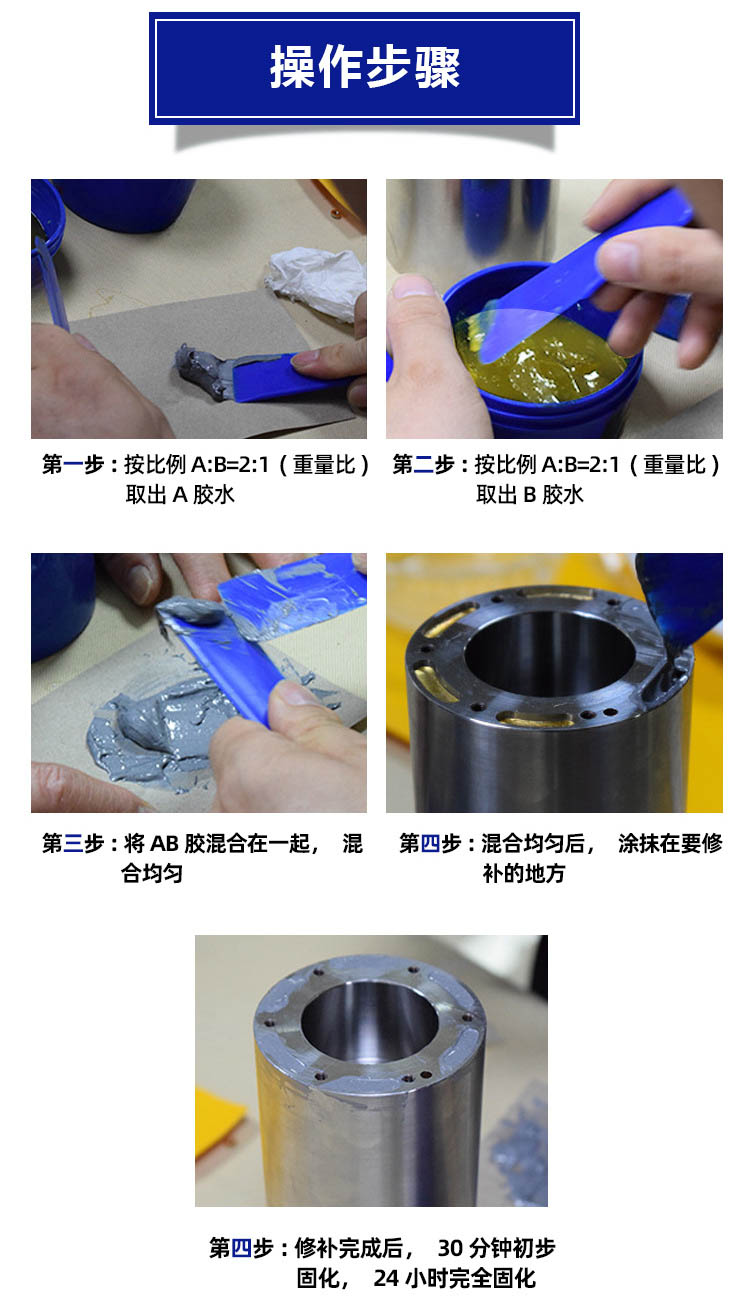 操作步骤

第一步：按比例 A:B=2:1（重量比）取出 A 胶水

第二步：按比例 A:B=2:1（重量比）取出 B 胶水

第三步：将 AB 胶混合在一起， 混合均匀

第四步：混合均匀后， 涂抹在要修补的地方

第四步：修补完成后， 30 分钟初步固化， 24 小时完全固化